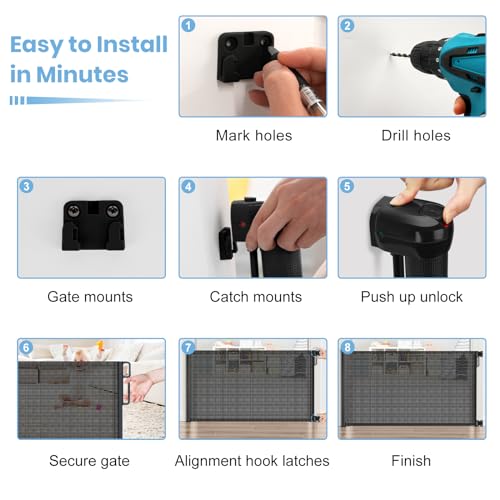 Easy to Install in Minutes

1
Mark holes

2
Drill holes

3
Gate mounts

4
Catch mounts

5
Push up unlock

6
Secure gate

7
Alignment hook latches

8
Finish