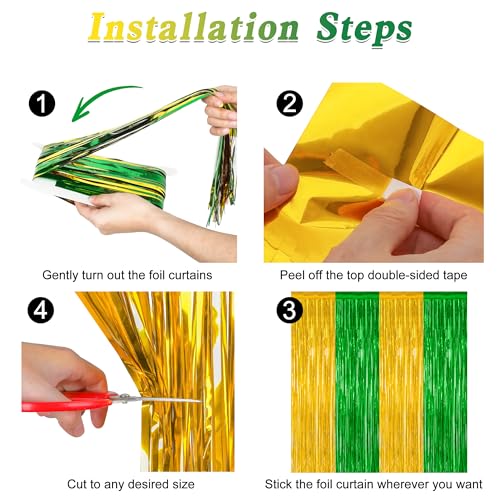 Installation Steps

1

Gently turn out the foil curtains

2

Peel off the top double-sided tape

4

Cut to any desired size

3

Stick the foil curtain wherever you want