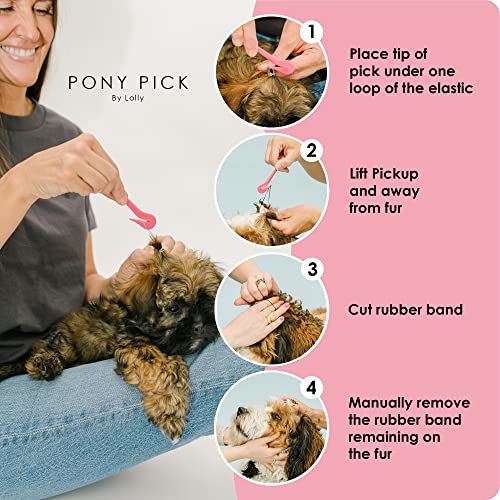 PONY PICK
By Lolly

1
Place tip of pick under one loop of the elastic

2
Lift Pickup and away from fur

3
Cut rubber band

4
Manually remove the rubber band remaining on the fur