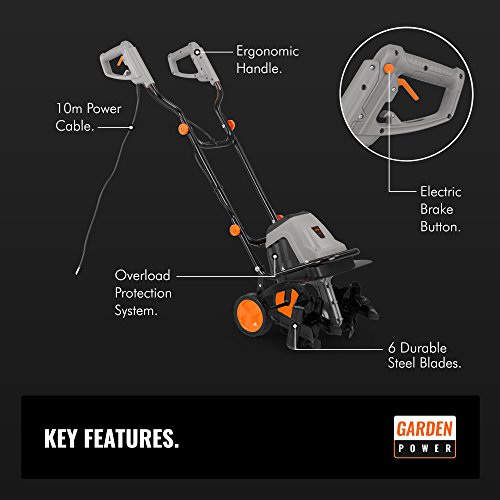 Ergonomic Handle.

10m Power Cable.

Electric Brake Button.

Overload Protection System.

6 Durable Steel Blades.

KEY FEATURES.

GARDEN POWER