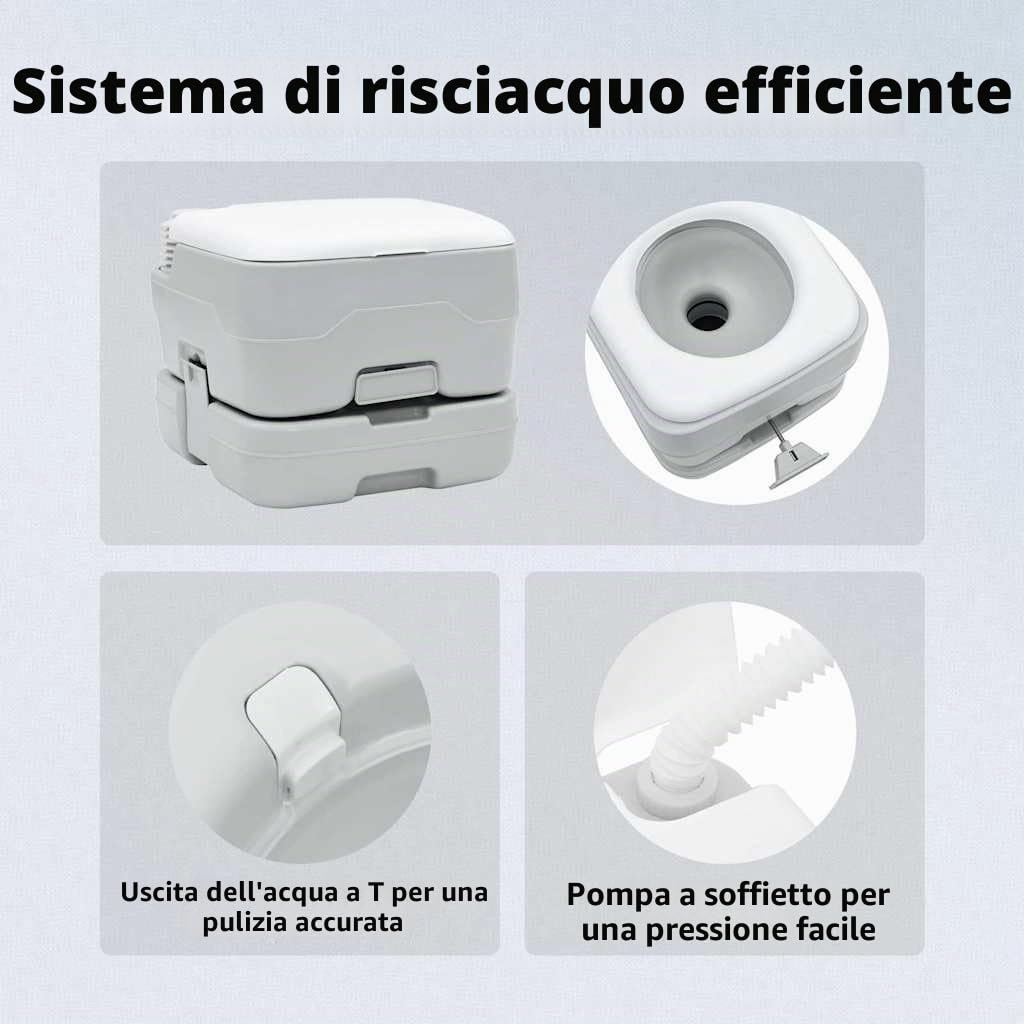 Sistema di risciacquo efficiente

Uscita dell'acqua a T per una pulizia accurata

Pompa a soffietto per una pressione facile