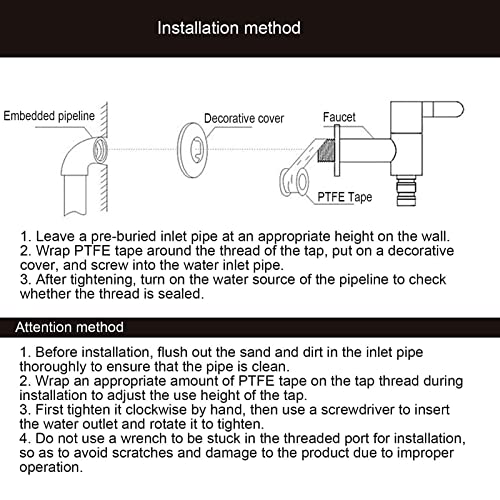 Installation method

Embedded pipeline

Decorative cover

Faucet

PTFE Tape

1. Leave a pre-buried inlet pipe at an appropriate height on the wall.
2. Wrap PTFE tape around the thread of the tap, put on a decorative cover, and screw into the water inlet pipe.
3. After tightening, turn on the water source of the pipeline to check whether the thread is sealed.

Attention method

1. Before installation, flush out the sand and dirt in the inlet pipe thoroughly to ensure that the pipe is clean.
2. Wrap an appropriate amount of PTFE tape on the tap thread during installation to adjust the use height of the tap.
3. First tighten it clockwise by hand, then use a screwdriver to insert the water outlet and rotate it to tighten.
4. Do not use a wrench to be stuck in the threaded port for installation, so as to avoid scratches and damage to the product due to improper operation.