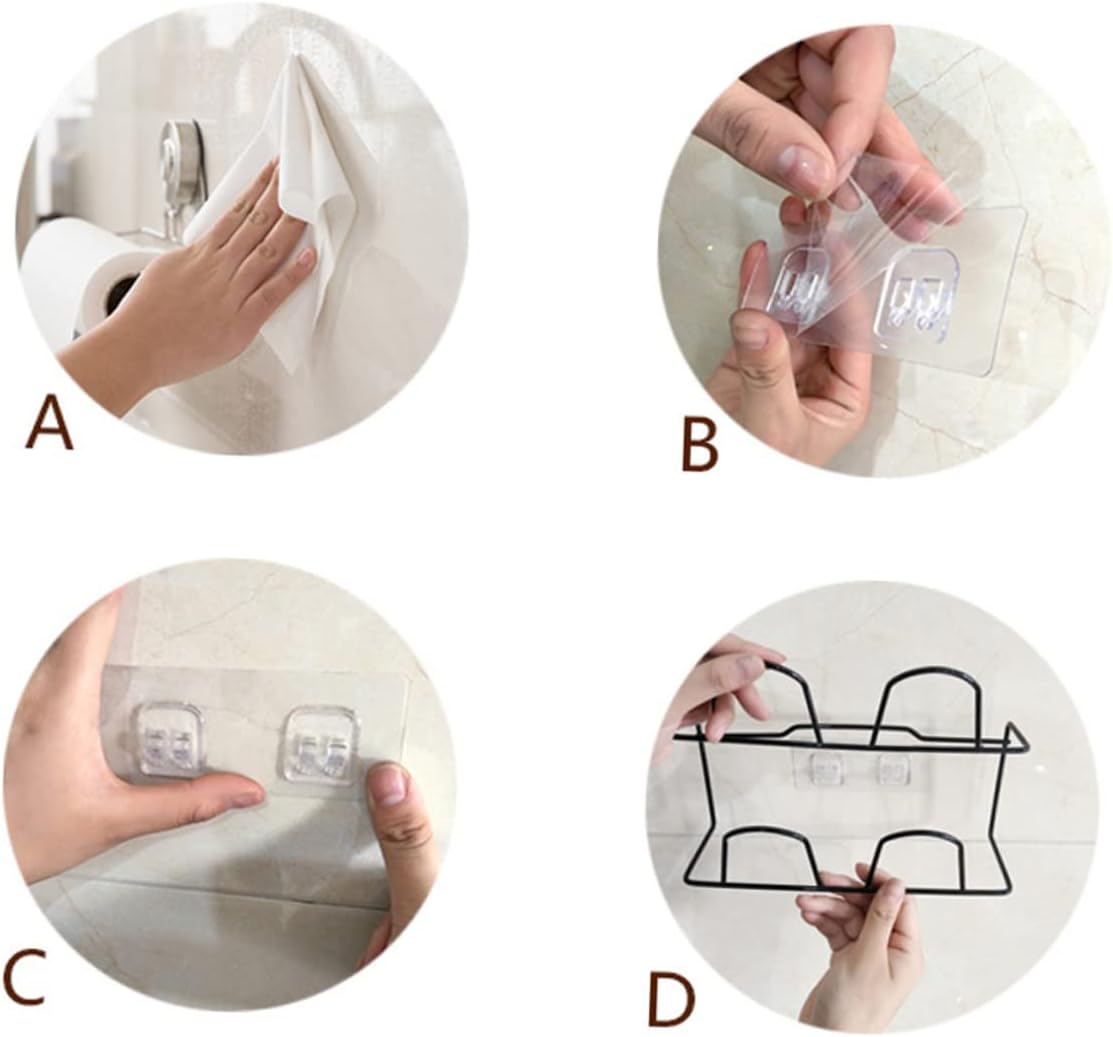 A

B

C

D