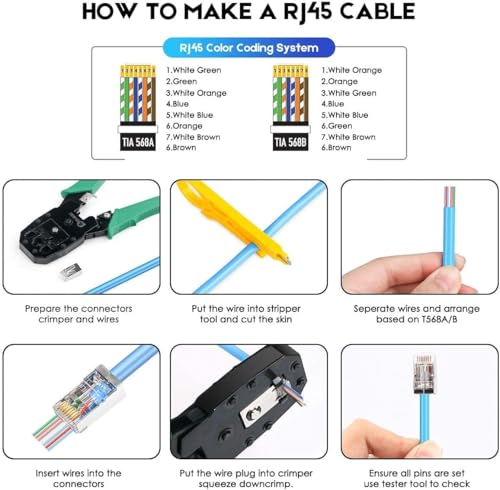 HOW TO MAKE A RJ45 CABLE

RJ45 Color Coding System

1 2 3 4 5 6 7 8

TIA 568A

1.White Green
2.Green
3.White Orange
4.Blue
5.White Blue
6.Orange
7.White Brown
6.Brown

1 2 3 4 5 6 7 8

TIA 568B

1.White Orange
2.Orange
3.White Green
4.Blue
5.White Blue
6.Green
7.White Brown
6.Brown

Prepare the connectors crimper and wires

Put the wire into stripper tool and cut the skin

Seperate wires and arrange based on T568A/B

Insert wires into the connectors

Put the wire plug into crimper squeeze downcrimp.

Ensure all pins are set use tester tool to check