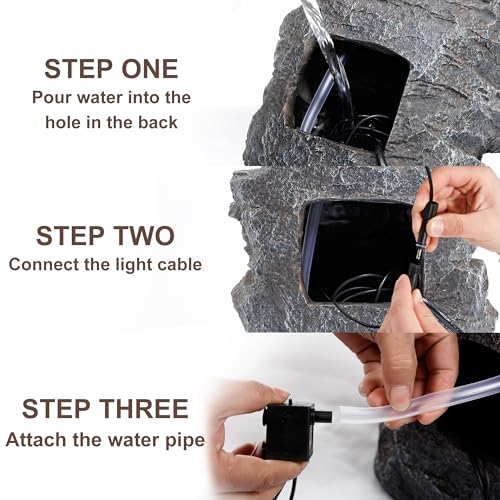 STEP ONE
Pour water into the hole in the back

STEP TWO
Connect the light cable

STEP THREE
Attach the water pipe