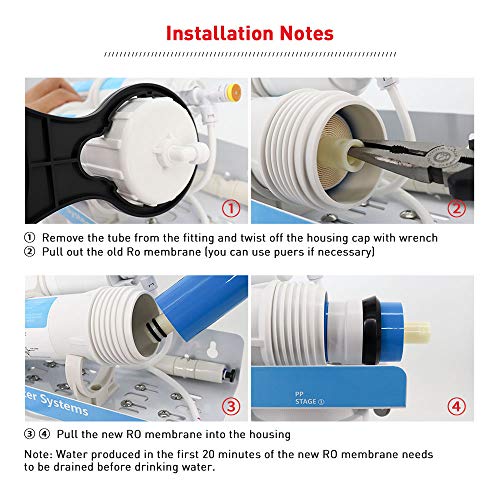 Installation Notes

①

②

① Remove the tube from the fitting and twist off the housing cap with wrench
② Pull out the old Ro membrane (you can use puers if necessary)

er Systems

③

PP
STAGE ①

④

③ ④ Pull the new RO membrane into the housing

Note: Water produced in the first 20 minutes of the new RO membrane needs to be drained before drinking water.