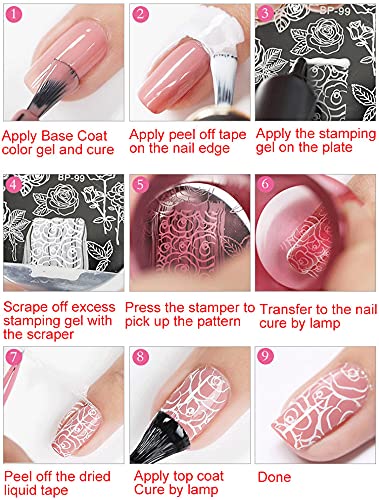 1

Apply Base Coat color gel and cure

2

Apply peel off tape on the nail edge

3

BP-99

Apply the stamping gel on the plate

4

BP-99

Scrape off excess stamping gel with the scraper

5

Press the stamper to pick up the pattern

6

Transfer to the nail cure by lamp

7

Peel off the dried liquid tape

8

Apply top coat Cure by lamp

9

Done