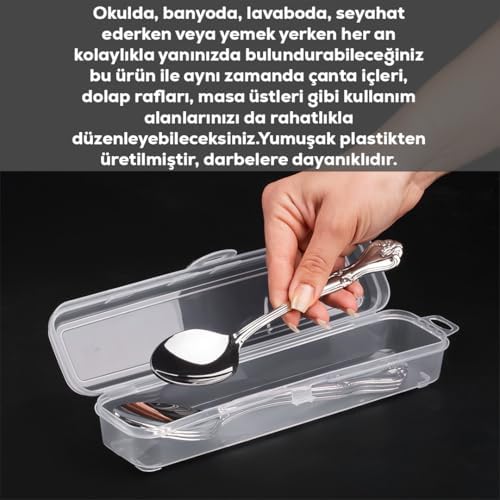 Okulda, banyoda, lavaboda, seyahat ederken veya yemek yerken her an kolaylıkla yanınızda bulundurabileceğiniz bu ürün ile aynı zamanda çanta içleri, dolap rafları, masa üstleri gibi kullanım alanlarınızı da rahatlıkla düzenleyebileceksiniz.Yumuşak plastikten üretilmiştir, darbelere dayanıklıdır.