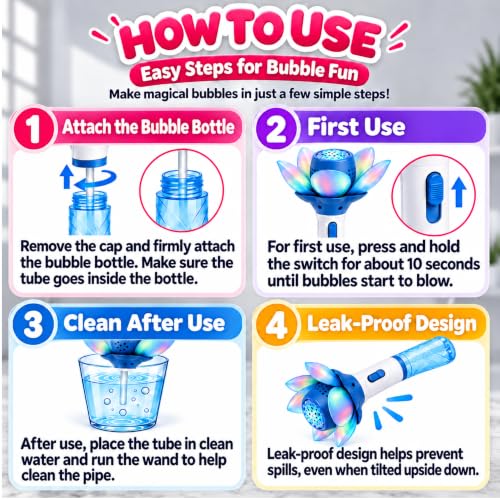 HOW TO USE

Easy Steps for Bubble Fun

Make magical bubbles in just a few simple steps!

1 Attach the Bubble Bottle

Remove the cap and firmly attach the bubble bottle. Make sure the tube goes inside the bottle.

2 First Use

For first use, press and hold the switch for about 10 seconds until bubbles start to blow.

3 Clean After Use

After use, place the tube in clean water and run the wand to help clean the pipe.

4 Leak-Proof Design

Leak-proof design helps prevent spills, even when tilted upside down.