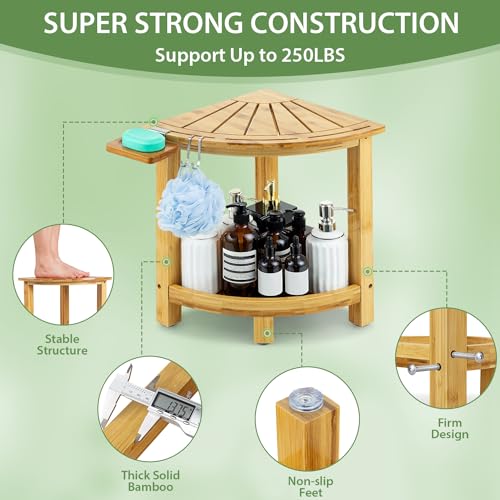 SUPER STRONG CONSTRUCTION
Support Up to 250LBS

Stable Structure

13.75

Thick Solid Bamboo

Non-slip Feet

Firm Design