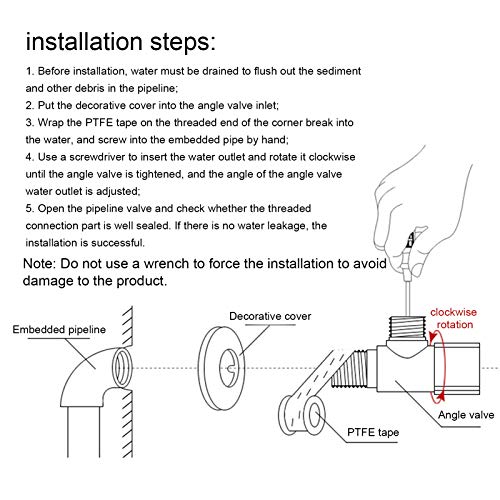 installation steps:

1. Before installation, water must be drained to flush out the sediment and other debris in the pipeline;
2. Put the decorative cover into the angle valve inlet;
3. Wrap the PTFE tape on the threaded end of the corner break into the water, and screw into the embedded pipe by hand;
4. Use a screwdriver to insert the water outlet and rotate it clockwise until the angle valve is tightened, and the angle of the angle valve water outlet is adjusted;
5. Open the pipeline valve and check whether the threaded connection part is well sealed. If there is no water leakage, the installation is successful.

Note: Do not use a wrench to force the installation to avoid damage to the product.

Embedded pipeline

Decorative cover

clockwise rotation

Angle valve

PTFE tape