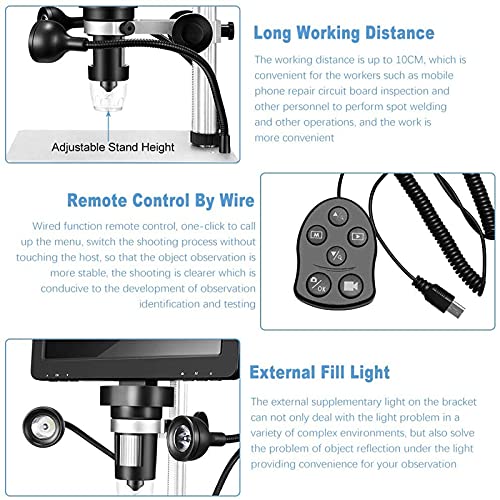 Adjustable Stand Height

Long Working Distance

The working distance is up to 10CM, which is convenient for the workers such as mobile phone repair circuit board inspection and other personnel to perform spot welding and other operations, and the work is more convenient

Remote Control By Wire

Wired function remote control, one-click to call up the menu, switch the shooting process without touching the host, so that the object observation is more stable, the shooting is clearer which is conducive to the development of observation identification and testing

M

OK

External Fill Light

The external supplementary light on the bracket can not only deal with the light problem in a variety of complex environments, but also solve the problem of object reflection under the light providing convenience for your observation