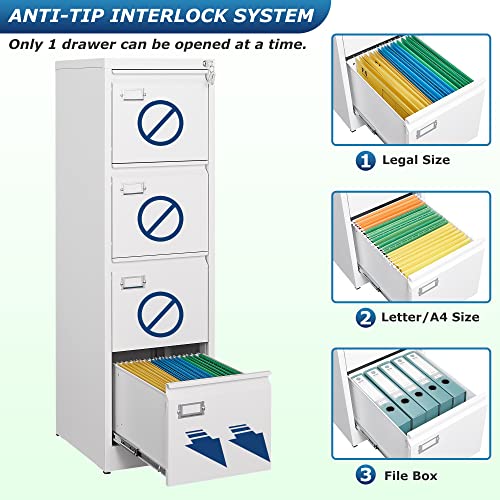 ANTI-TIP INTERLOCK SYSTEM

Only 1 drawer can be opened at a time.

1 Legal Size

2 Letter/A4 Size

3 File Box