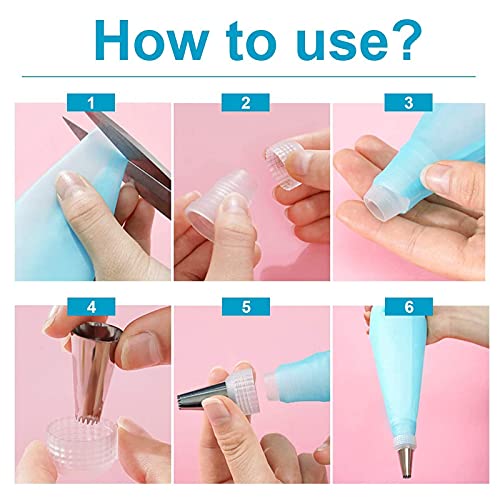 How to use?

1

2

3

4

5

6