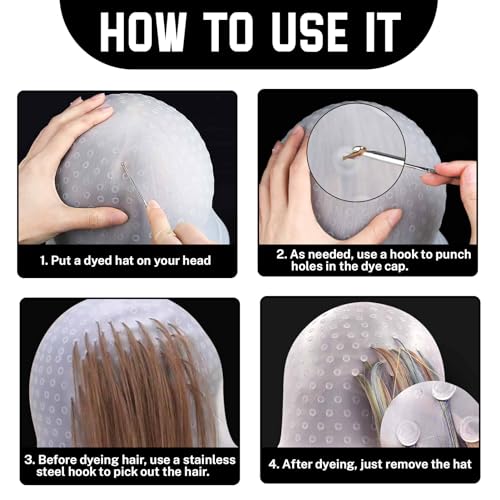 HOW TO USE IT

1. Put a dyed hat on your head

2. As needed, use a hook to punch holes in the dye cap.

3. Before dyeing hair, use a stainless steel hook to pick out the hair.

4. After dyeing, just remove the hat