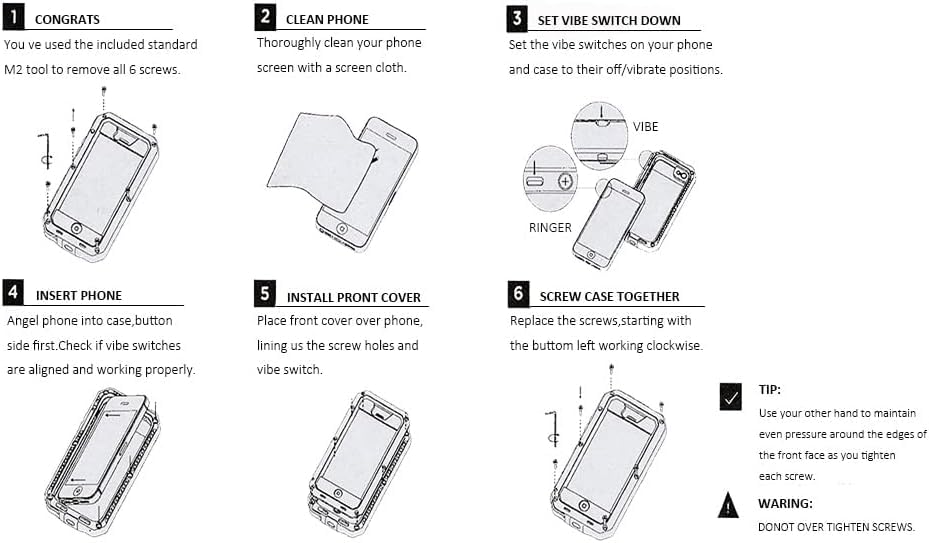 1 CONGRATS
You ve used the included standard M2 tool to remove all 6 screws.

2 CLEAN PHONE
Thoroughly clean your phone screen with a screen cloth.

3 SET VIBE SWITCH DOWN
Set the vibe switches on your phone and case to their off/vibrate positions.

VIBE

RINGER

4 INSERT PHONE
Angel phone into case,button side first.Check if vibe switches are aligned and working properly.

5 INSTALL PRONT COVER
Place front cover over phone, lining us the screw holes and vibe switch.

6 SCREW CASE TOGETHER
Replace the screws,starting with the buttom left working clockwise.

TIP:
Use your other hand to maintain even pressure around the edges of the front face as you tighten each screw.

WARING:
DONOT OVER TIGHTEN SCREWS.