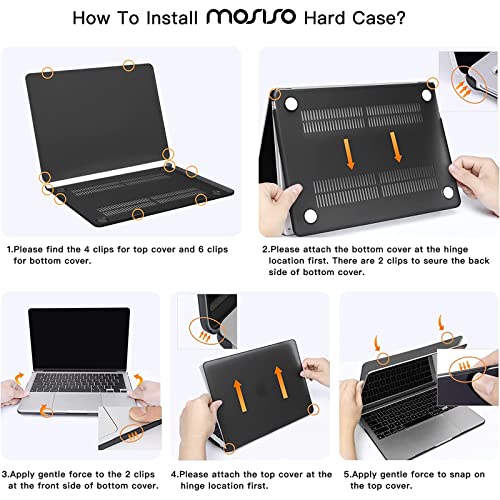 How To Install MOSISO Hard Case?

1.Please find the 4 clips for top cover and 6 clips for bottom cover.

2.Please attach the bottom cover at the hinge location first. There are 2 clips to seure the back side of bottom cover.

3.Apply gentle force to the 2 clips at the front side of bottom cover.

4.Please attach the top cover at the hinge location first.

5.Apply gentle force to snap on the top cover.