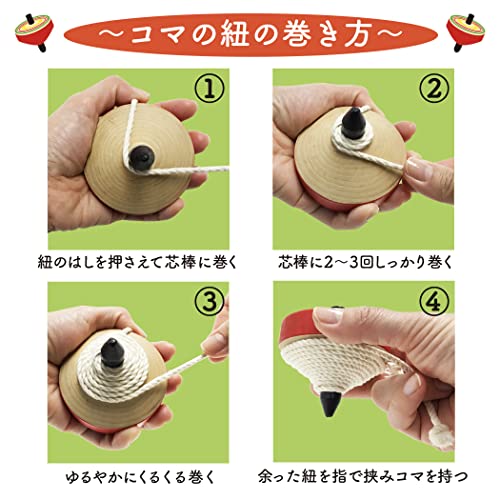 ~コマの紐の巻き方~

①

紐のはしを押さえて芯棒に巻く

②

芯棒に2~3回しっかり巻く

③

ゆるやかにくるくる巻く

④

余った紐を指で挟みコマを持つ