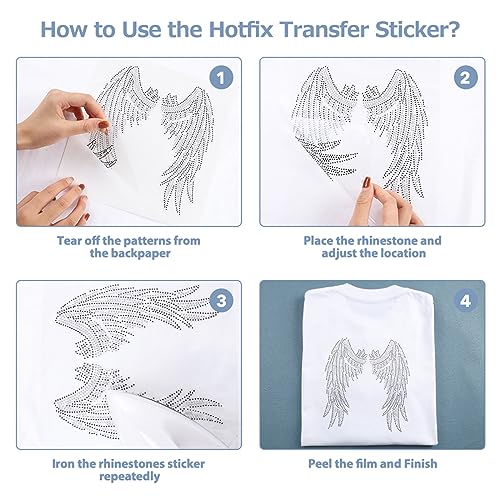 How to Use the Hotfix Transfer Sticker?

1

Tear off the patterns from the backpaper

2

Place the rhinestone and adjust the location

3

Iron the rhinestones sticker repeatedly

4

Peel the film and Finish