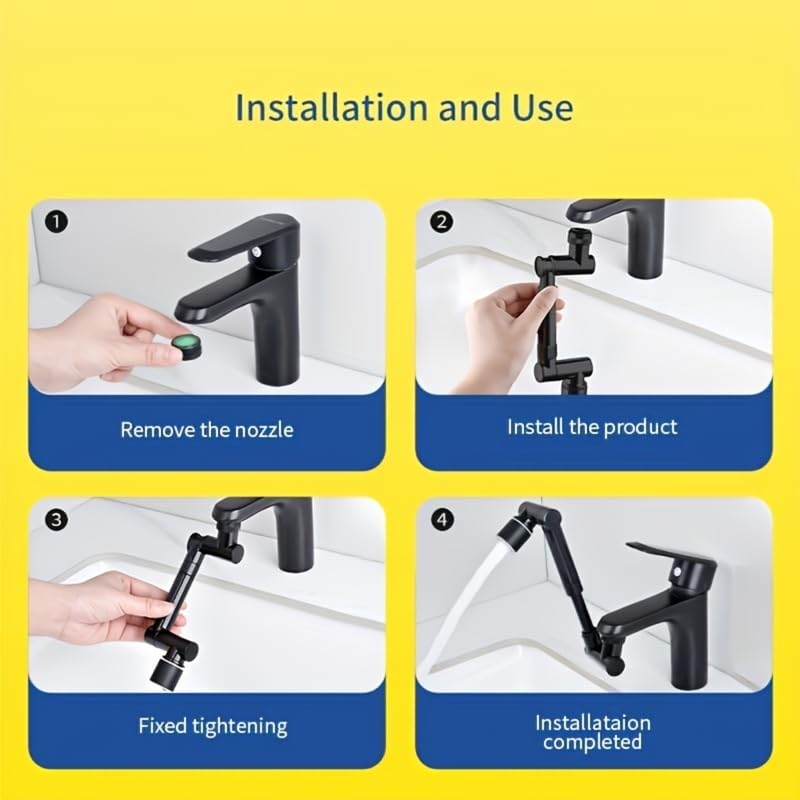 Installation and Use

1
Remove the nozzle

2
Install the product

3
Fixed tightening

4
Installataion completed