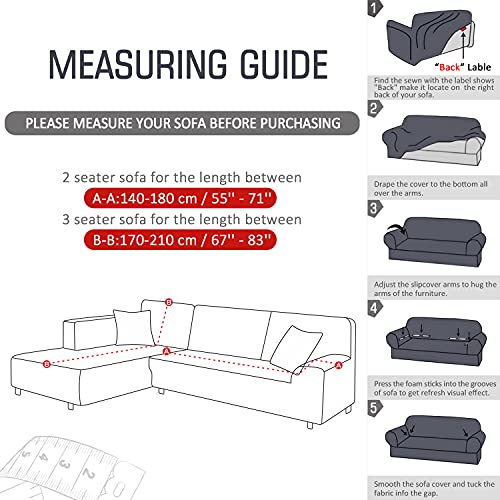 MEASURING GUIDE

PLEASE MEASURE YOUR SOFA BEFORE PURCHASING

2 seater sofa for the length between
A-A:140-180 cm / 55'' - 71''
3 seater sofa for the length between
B-B:170-210 cm / 67'' - 83''

B
B
A
A

5 4 3 2 0

1
"Back" Lable
Find the sewn with the label shows "Back" make it locate on the right back of your sofa.

2
Drape the cover to the bottom all over the arms.

3
Adjust the slipcover arms to hug the arms of the furniture.

4
Press the foam sticks into the grooves of sofa to get refresh visual effect.

5
Smooth the sofa cover and tuck the fabric info the gap.