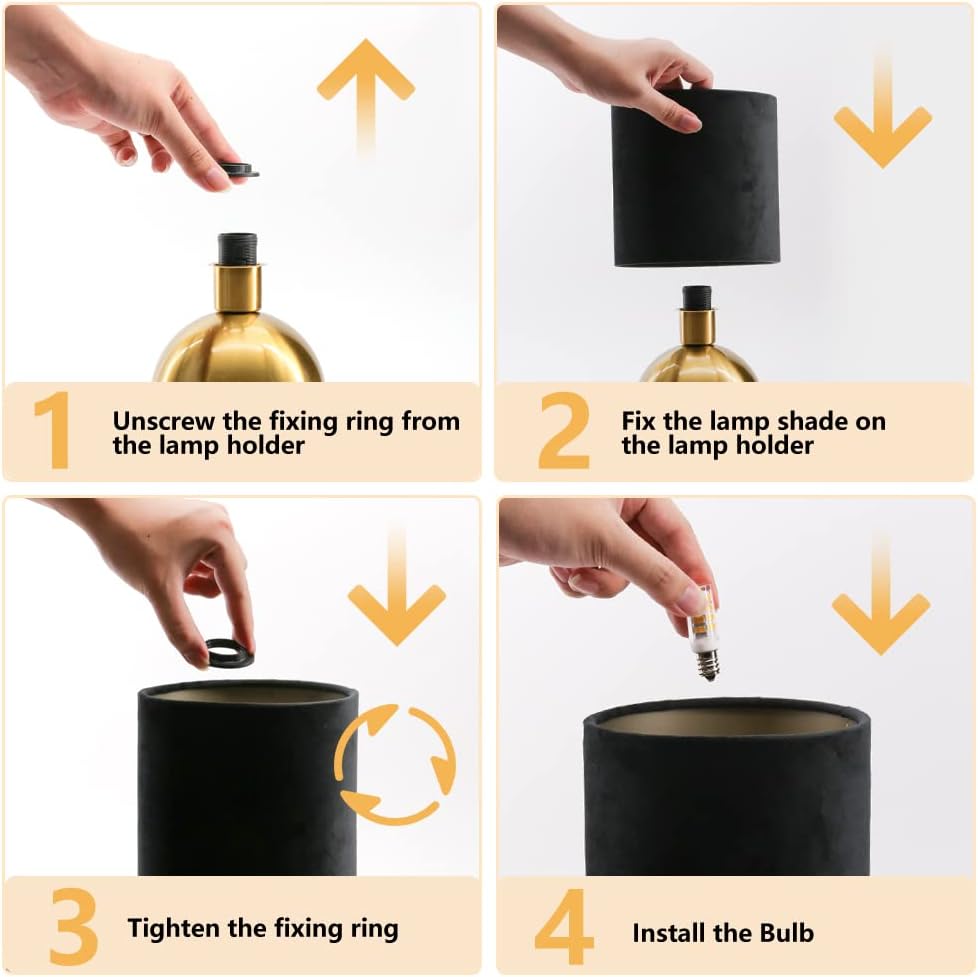 1 Unscrew the fixing ring from the lamp holder

2 Fix the lamp shade on the lamp holder

3 Tighten the fixing ring

4 Install the Bulb