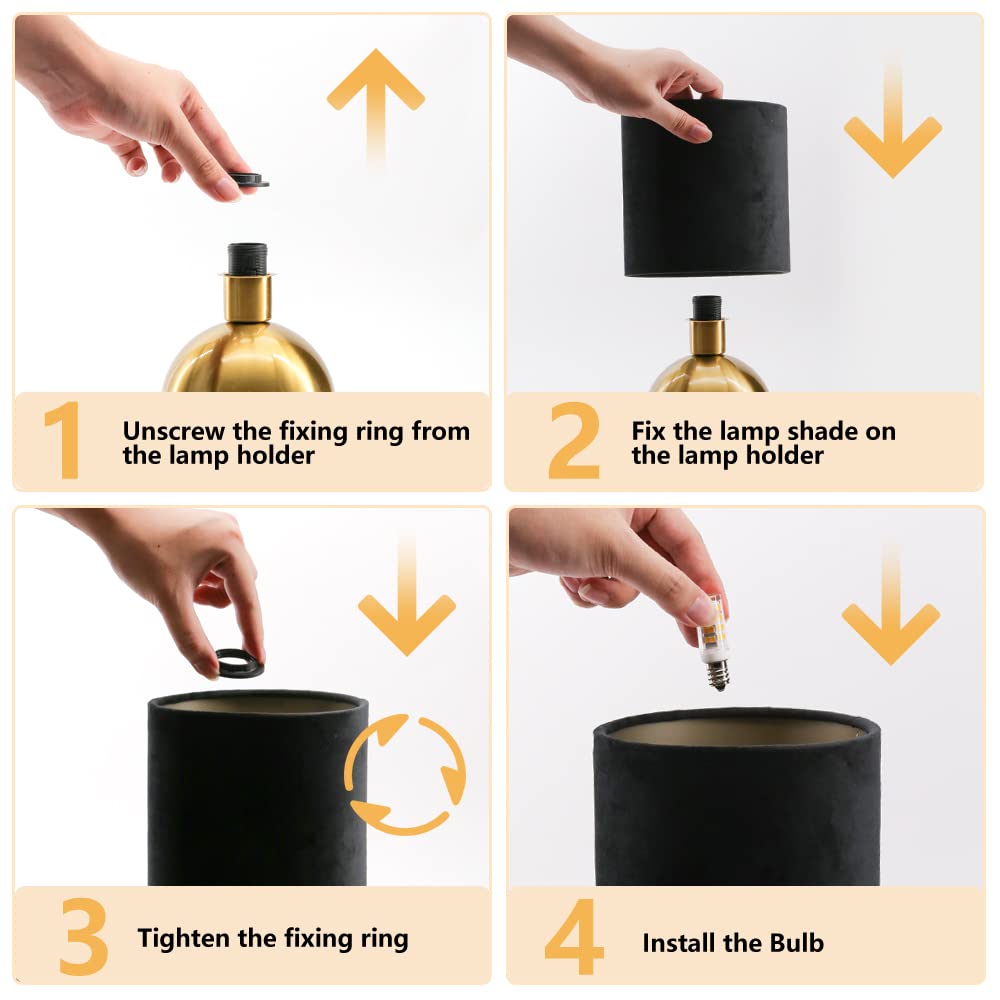 1
Unscrew the fixing ring from the lamp holder

2
Fix the lamp shade on the lamp holder

3
Tighten the fixing ring

4
Install the Bulb