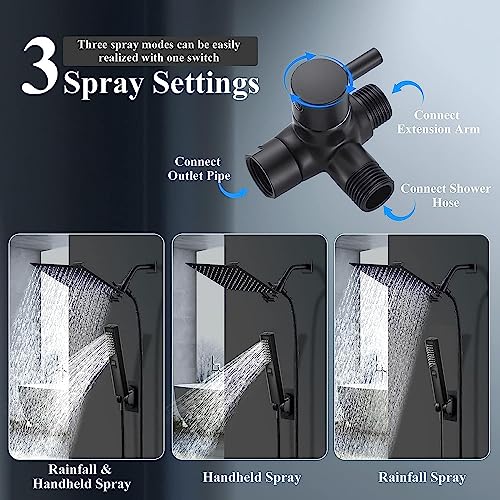 3 Spray Settings

Three spray modes can be easily realized with one switch

Connect Extension Arm

Connect Outlet Pipe

Connect Shower Hose

Rainfall & Handheld Spray

Handheld Spray

Rainfall Spray