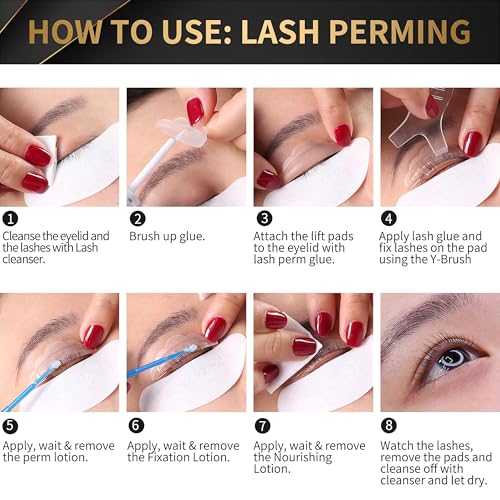 HOW TO USE: LASH PERMING

1
Cleanse the eyelid and the lashes with Lash cleanser.

2
Brush up glue.

3
Attach the lift pads to the eyelid with lash perm glue.

4
Apply lash glue and fix lashes on the pad using the Y-Brush

5
Apply, wait & remove the perm lotion.

6
Apply, wait & remove the Fixation Lotion.

7
Apply, wait & remove the Nourishing Lotion.

8
Watch the lashes, remove the pads and cleanse off with cleanser and let dry.