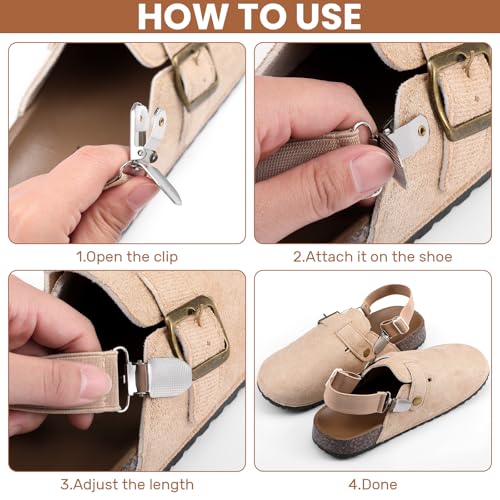 HOW TO USE

1.Open the clip

2.Attach it on the shoe

3.Adjust the length

4.Done