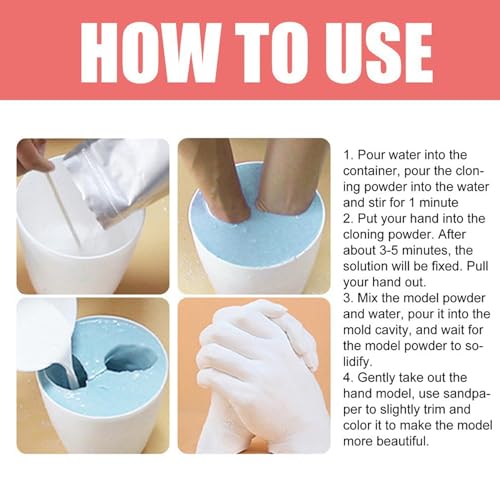 HOW TO USE

1. Pour water into the container, pour the cloning powder into the water and stir for 1 minute
2. Put your hand into the cloning powder. After about 3-5 minutes, the solution will be fixed. Pull your hand out.
3. Mix the model powder and water, pour it into the mold cavity, and wait for the model powder to solidify.
4. Gently take out the hand model, use sandpaper to slightly trim and color it to make the model more beautiful.