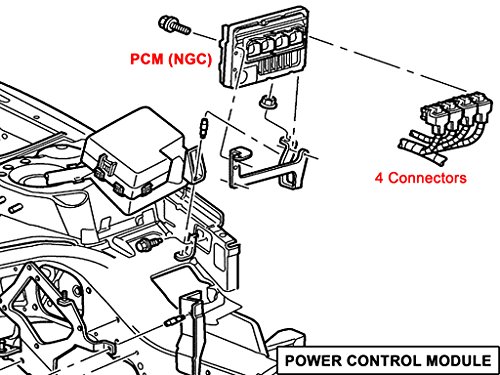 PCM (NGC)

4 Connectors

POWER CONTROL MODULE