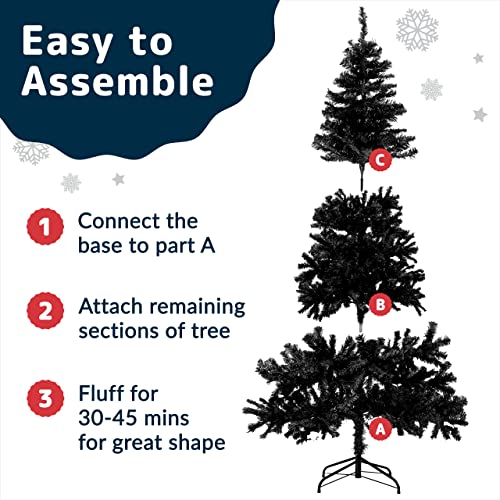 Easy to Assemble

1 Connect the base to part A

2 Attach remaining sections of tree

3 Fluff for 30-45 mins for great shape

C

B

A