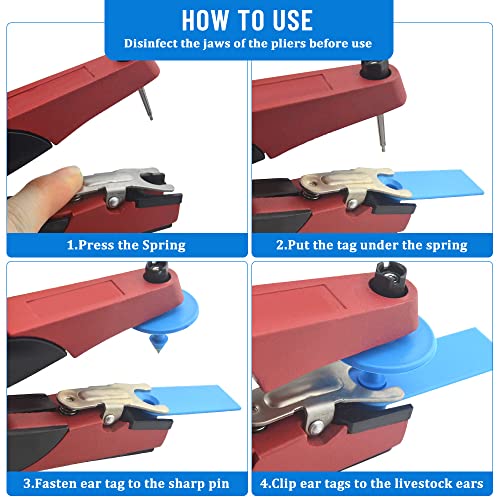 HOW TO USE
Disinfect the jaws of the pliers before use

1.Press the Spring

2.Put the tag under the spring

3.Fasten ear tag to the sharp pin

4.Clip ear tags to the livestock ears