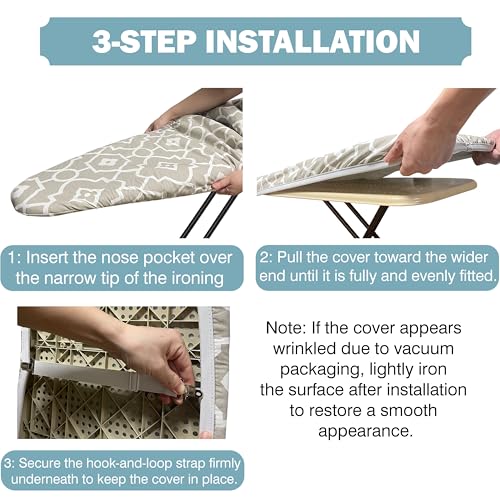 3-STEP INSTALLATION

1: Insert the nose pocket over the narrow tip of the ironing

2: Pull the cover toward the wider end until it is fully and evenly fitted.

Note: If the cover appears wrinkled due to vacuum packaging, lightly iron the surface after installation to restore a smooth appearance.

3: Secure the hook-and-loop strap firmly underneath to keep the cover in place.