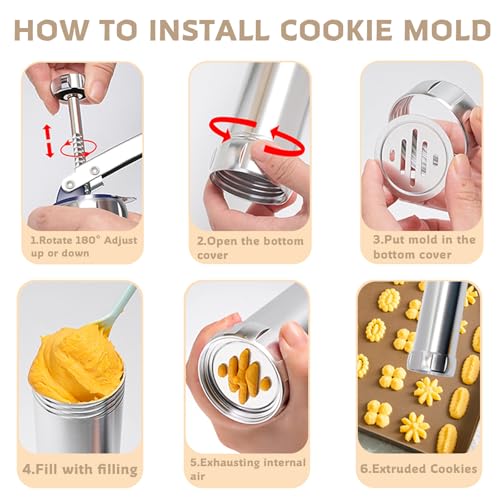 HOW TO INSTALL COOKIE MOLD

1.Rotate 180° Adjust up or down

2.Open the bottom cover

3.Put mold in the bottom cover

4.Fill with filling

5.Exhausting internal air

6.Extruded Cookies