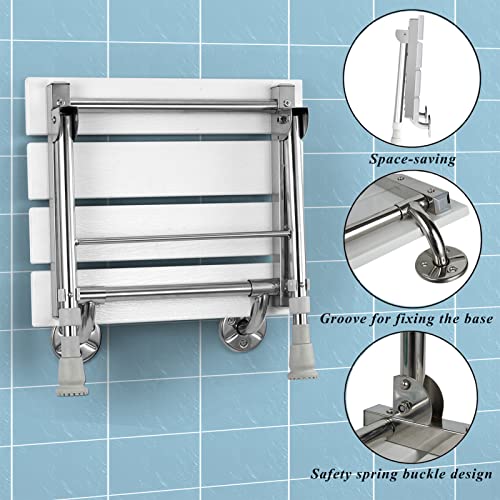 Space-saving

Groove for fixing the base

Safety spring buckle design