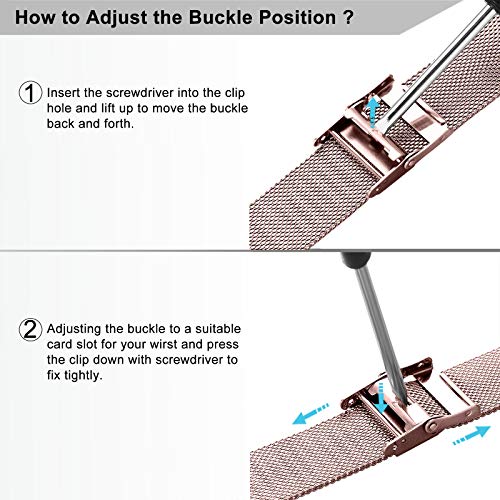 How to Adjust the Buckle Position ?

① Insert the screwdriver into the clip hole and lift up to move the buckle back and forth.

② Adjusting the buckle to a suitable card slot for your wirst and press the clip down with screwdriver to fix tightly.