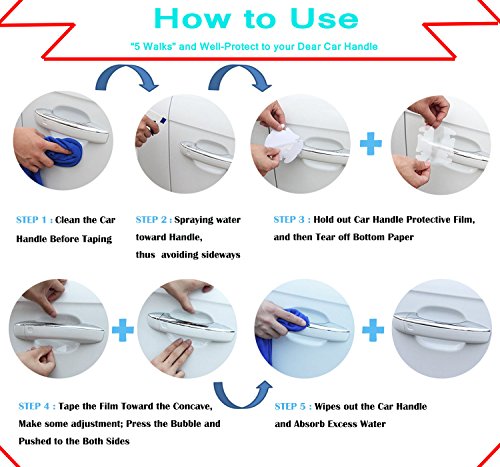 How to Use

"5 Walks" and Well-Protect to your Dear Car Handle

STEP 1 : Clean the Car Handle Before Taping

STEP 2 : Spraying water toward Handle, thus avoiding sideways

STEP 3 : Hold out Car Handle Protective Film, and then Tear off Bottom Paper

STEP 4 : Tape the Film Toward the Concave, Make some adjustment; Press the Bubble and Pushed to the Both Sides

STEP 5 : Wipes out the Car Handle and Absorb Excess Water