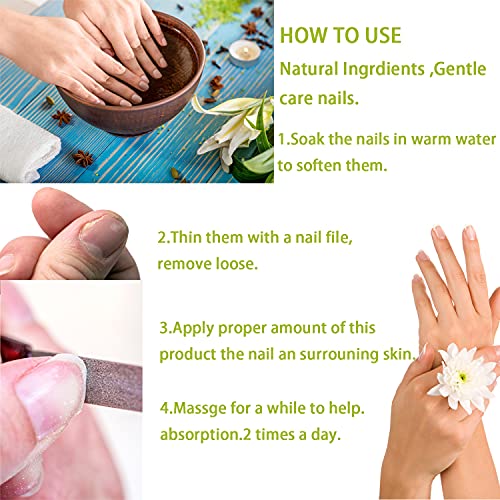 HOW TO USE

Natural Ingrdients ,Gentle care nails.

1.Soak the nails in warm water to soften them.

2.Thin them with a nail file, remove loose.

3.Apply proper amount of this product the nail an surrouning skin.

4.Massge for a while to help. absorption.2 times a day.