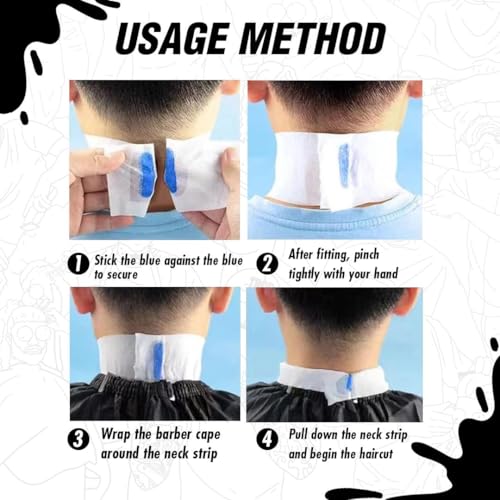 USAGE METHOD

1 Stick the blue against the blue to secure

2 After fitting, pinch tightly with your hand

3 Wrap the barber cape around the neck strip

4 Pull down the neck strip and begin the haircut