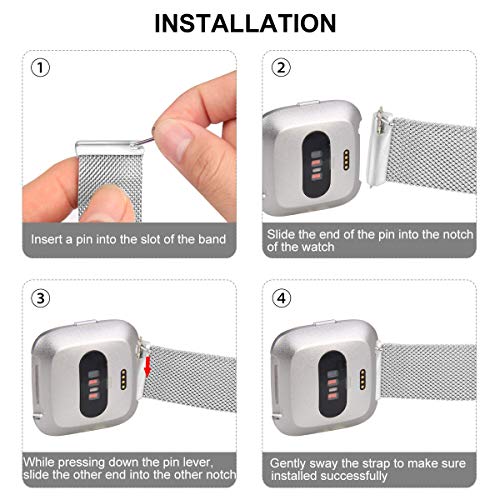 INSTALLATION

①

Insert a pin into the slot of the band

②

Slide the end of the pin into the notch of the watch

③

While pressing down the pin lever, slide the other end into the other notch

④

Gently sway the strap to make sure installed successfully