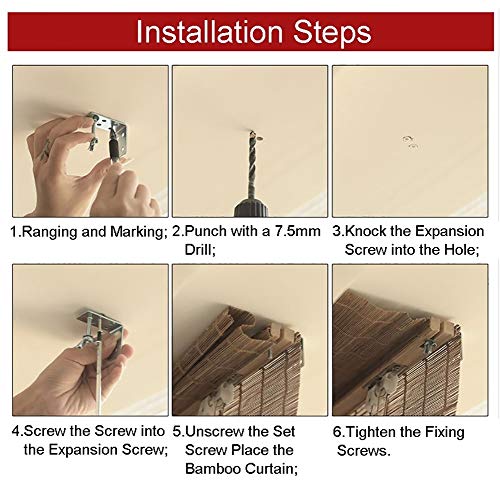 Installation Steps

1.Ranging and Marking;

2.Punch with a 7.5mm Drill;

3.Knock the Expansion Screw into the Hole;

4.Screw the Screw into the Expansion Screw;

5.Unscrew the Set Screw Place the Bamboo Curtain;

6.Tighten the Fixing Screws.