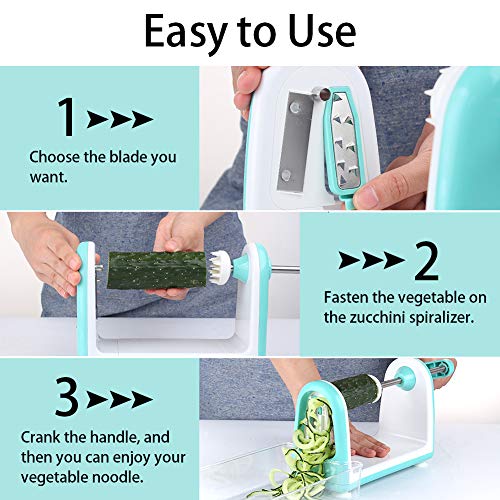 Easy to Use

1

Choose the blade you want.

2

Fasten the vegetable on the zucchini spiralizer.

3

Crank the handle, and then you can enjoy your vegetable noodle.