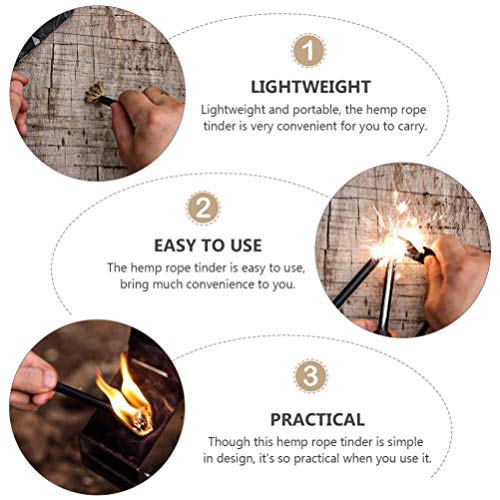 1

LIGHTWEIGHT

Lightweight and portable, the hemp rope tinder is very convenient for you to carry.

2

EASY TO USE

The hemp rope tinder is easy to use, bring much convenience to you.

3

PRACTICAL

Though this hemp rope tinder is simple in design, it's so practical when you use it.