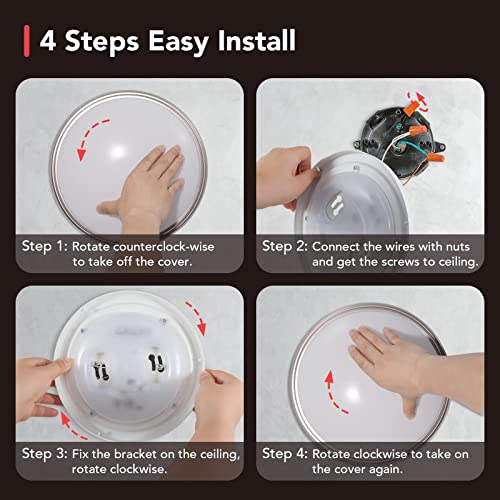 4 Steps Easy Install

Step 1: Rotate counterclock-wise to take off the cover.

Step 2: Connect the wires with nuts and get the screws to ceiling.

Step 3: Fix the bracket on the ceiling, rotate clockwise.

Step 4: Rotate clockwise to take on the cover again.