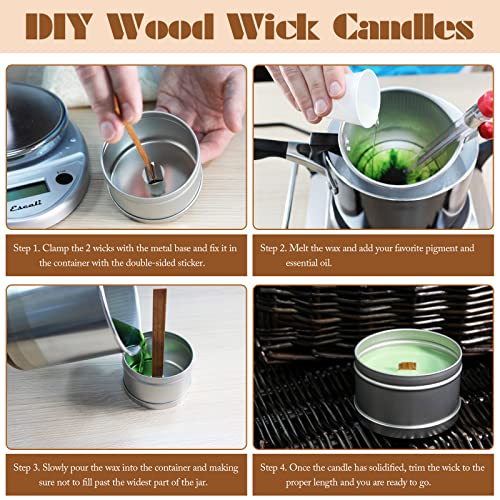 DIY Wood Wick Candles

Escali

Step 1. Clamp the 2 wicks with the metal base and fix it in the container with the double-sided sticker.

Step 2. Melt the wax and add your favorite pigment and essential oil.

Step 3. Slowly pour the wax into the container and making sure not to fill past the widest part of the jar.

Step 4. Once the candle has solidified, trim the wick to the proper length and you are ready to go.