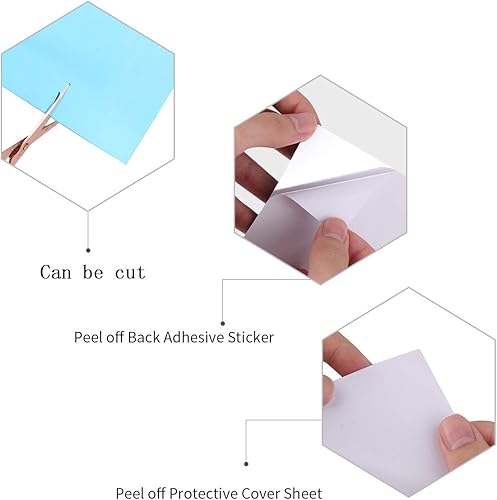 Can be cut

Peel off Back Adhesive Sticker

Peel off Protective Cover Sheet