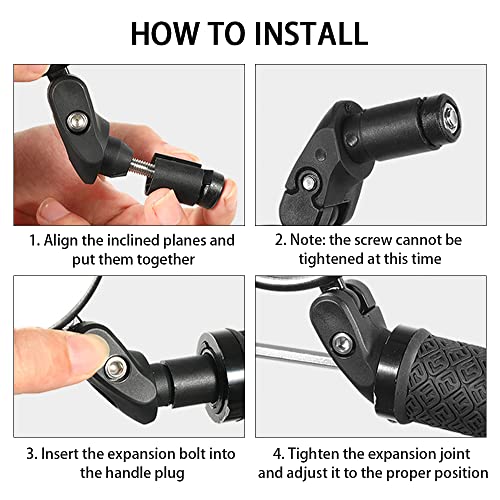 HOW TO INSTALL

1. Align the inclined planes and put them together

2. Note: the screw cannot be tightened at this time

3. Insert the expansion bolt into the handle plug

4. Tighten the expansion joint and adjust it to the proper position