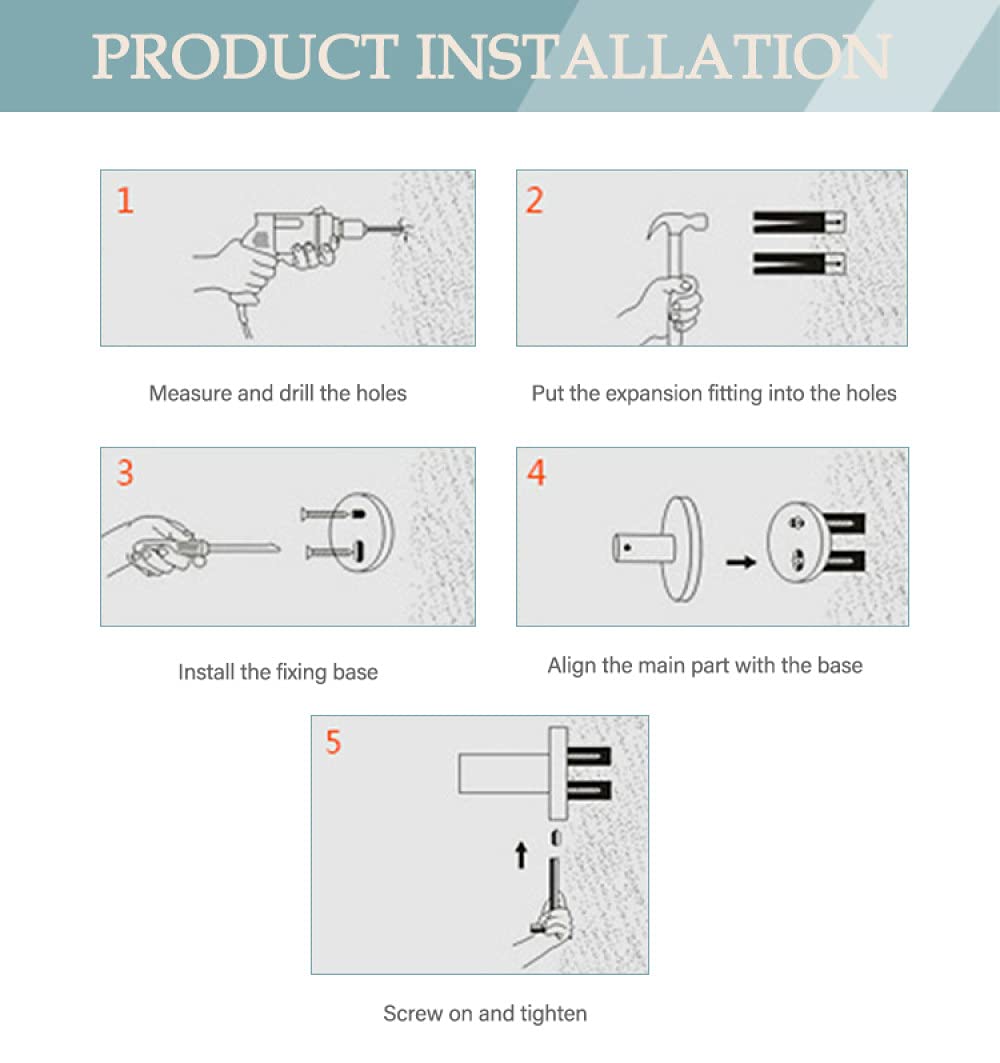 PRODUCT INSTALLATION

1

Measure and drill the holes

2

Put the expansion fitting into the holes

3

Install the fixing base

4

Align the main part with the base

5

Screw on and tighten